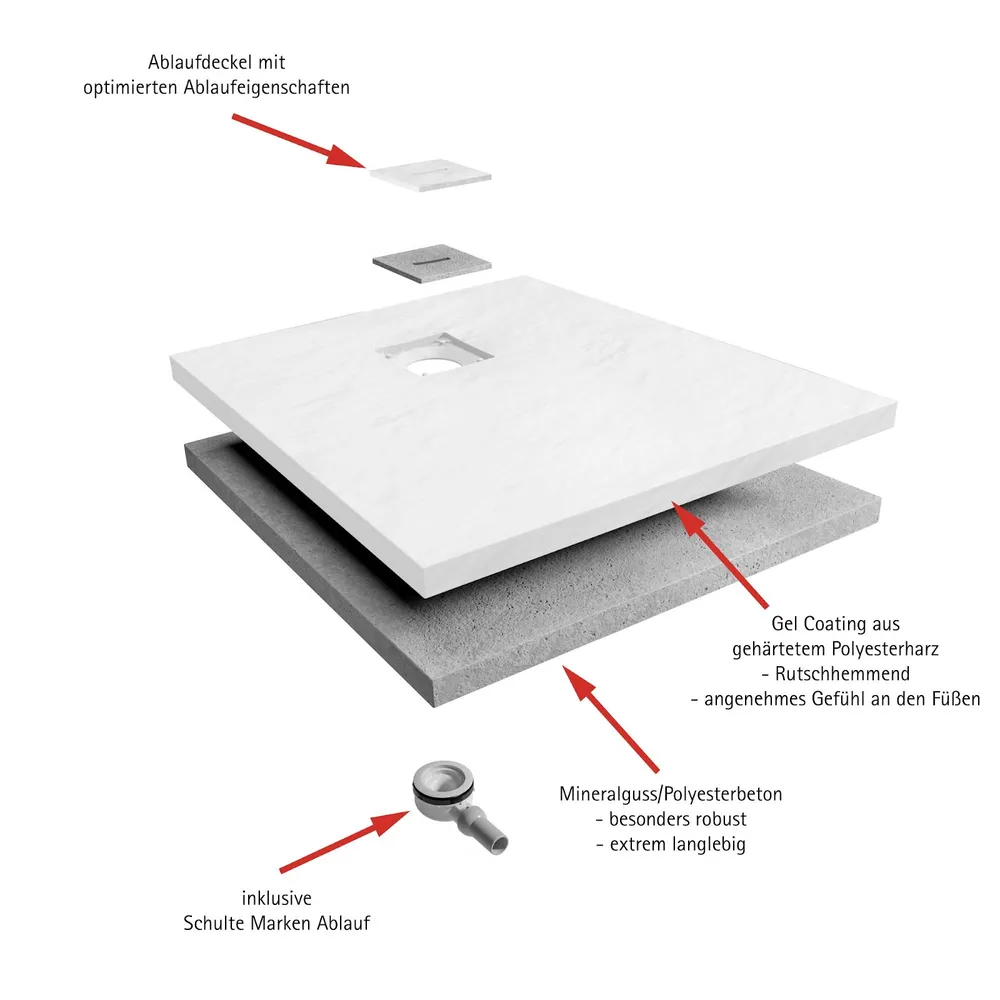 Ablaufdeckel mit
optimierten Ablaufeigenschaften

Gel Coating aus
gehärtetem Polyesterharz
- Rutschhemmend
- angenehmes Gefühl an den Füßen

Mineralguss/Polyesterbeton
- besonders robust
- extrem langlebig

inklusive
Schulte Marken Ablauf